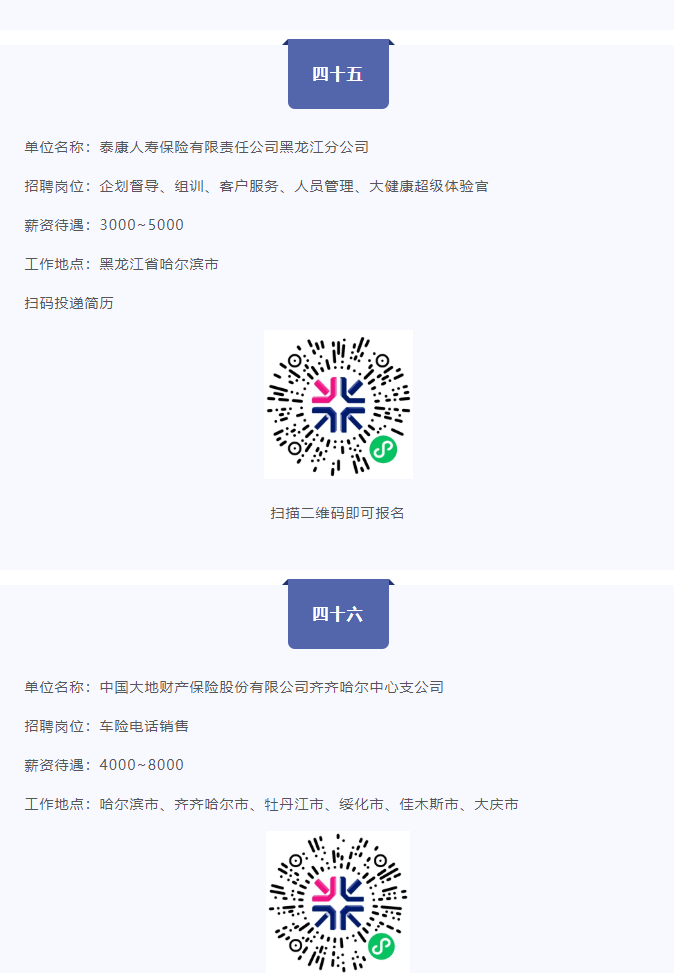 四十五

单位名称：泰康人寿保险有限责任公司黑龙江分公司

招聘岗位：企划督导、组训、客户服务、人员管理、大健康超级体验官

薪资待遇：3000~5000

工作地点：黑龙江省哈尔滨市

扫码投递简历

扫描二维码即可报名

四十六

单位名称：中国大地财产保险股份有限公司齐齐哈尔中心支公司

招聘岗位：车险电话销售

薪资待遇：4000~8000

工作地点：哈尔滨市、齐齐哈尔市、牡丹江市、绥化市、佳木斯市、大庆市